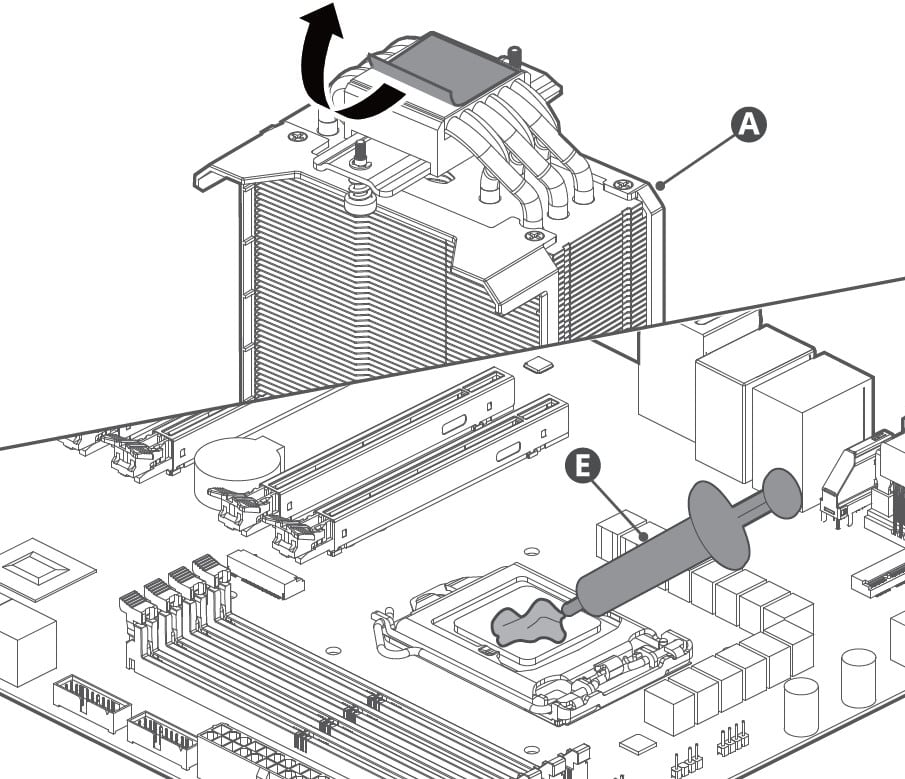 A

E