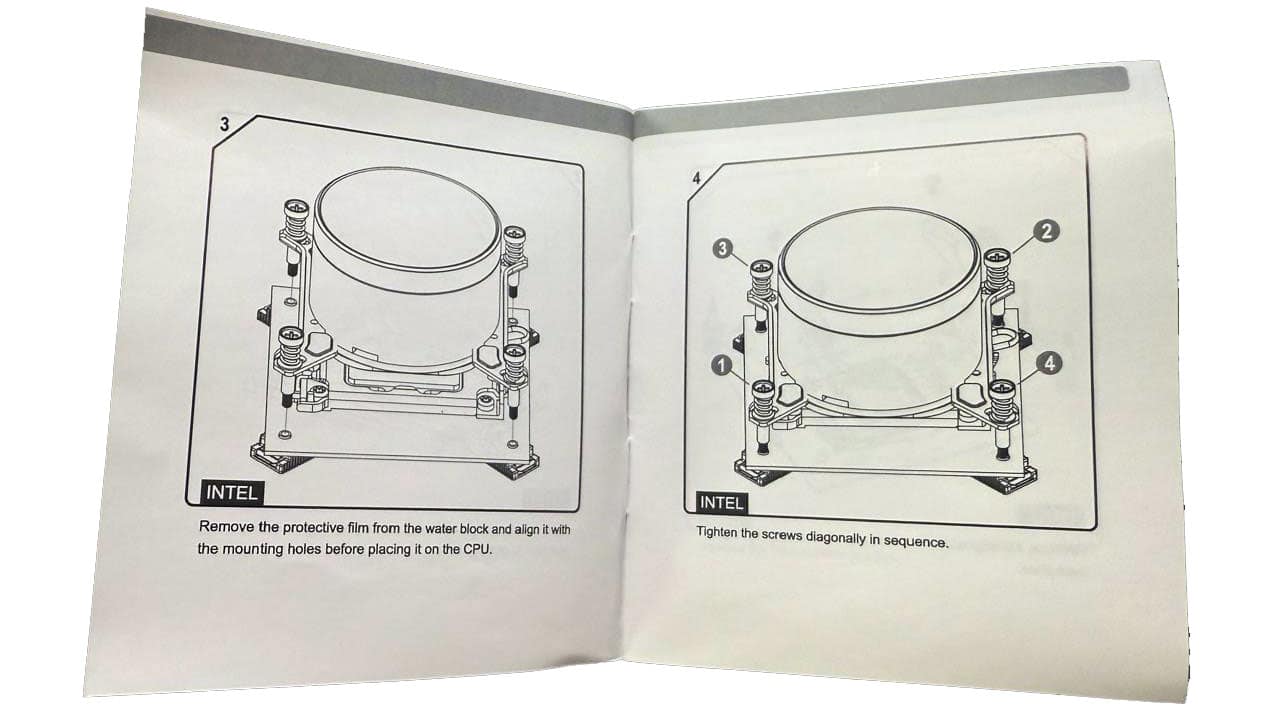 3

INTEL

Remove the protective film from the water block and align it with the mounting holes before placing it on the CPU.

4

3

2

1

4

INTEL

Tighten the screws diagonally in sequence.