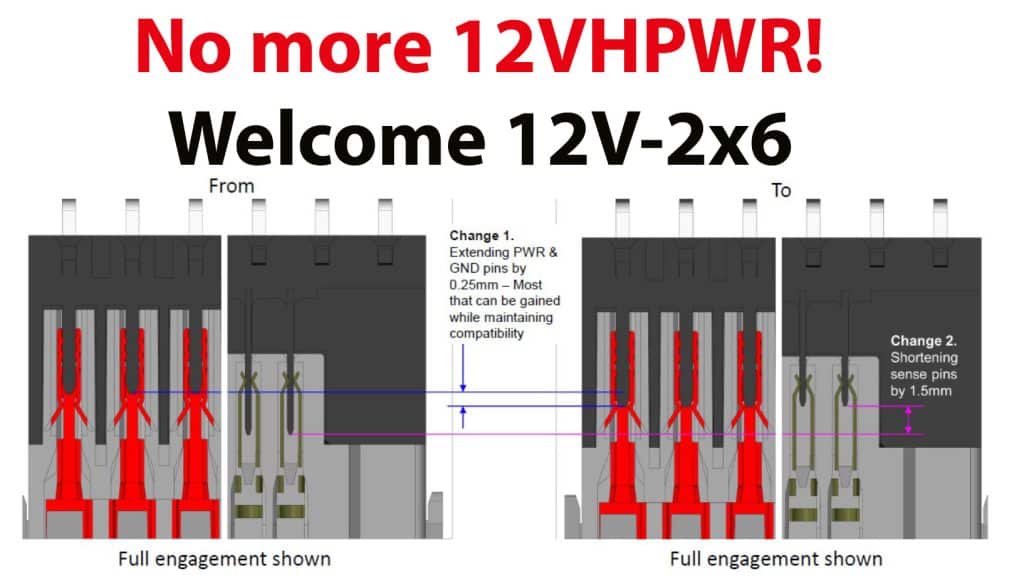 No more 12VHPWR!

Welcome 12V-2x6

From

To

Change 1.
Extending PWR & GND pins by 0.25mm – Most that can be gained while maintaining compatibility

Change 2.
Shortening sense pins by 1.5mm

Full engagement shown

Full engagement shown