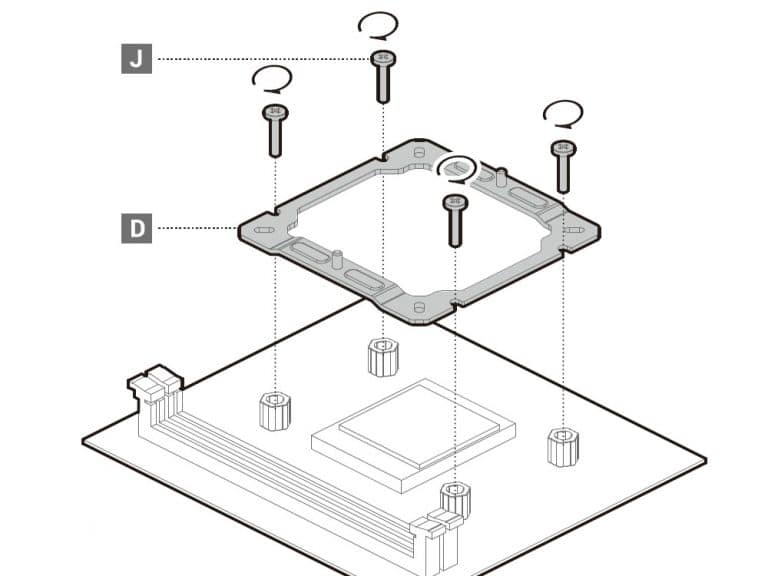 J

D