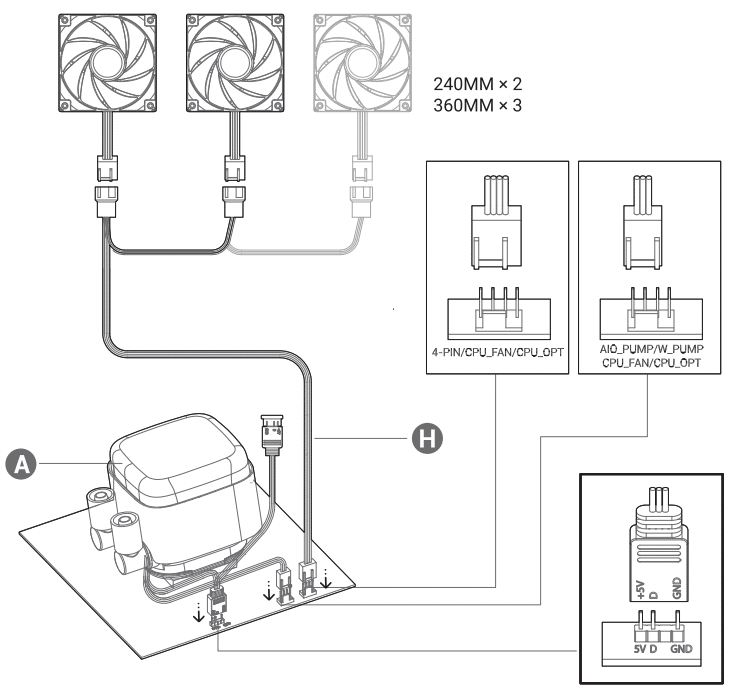 240MM × 2
360MM × 3

4-PIN/CPU_FAN/CPU_OPT

AIO_PUMP/W_PUMP
CPU_FAN/CPU_OPT

H

A

+5V
D
GND

5V D GND